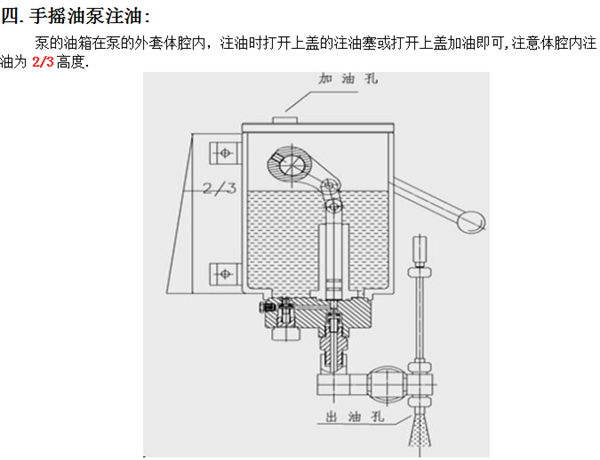 四. 手摇油泵注油：

泵的油箱在泵的外套体腔内，注油时打开上盖的注油塞或打开上盖加油即可,注意体腔内注油为 2/3 高度.

加油孔

2/3

出油孔